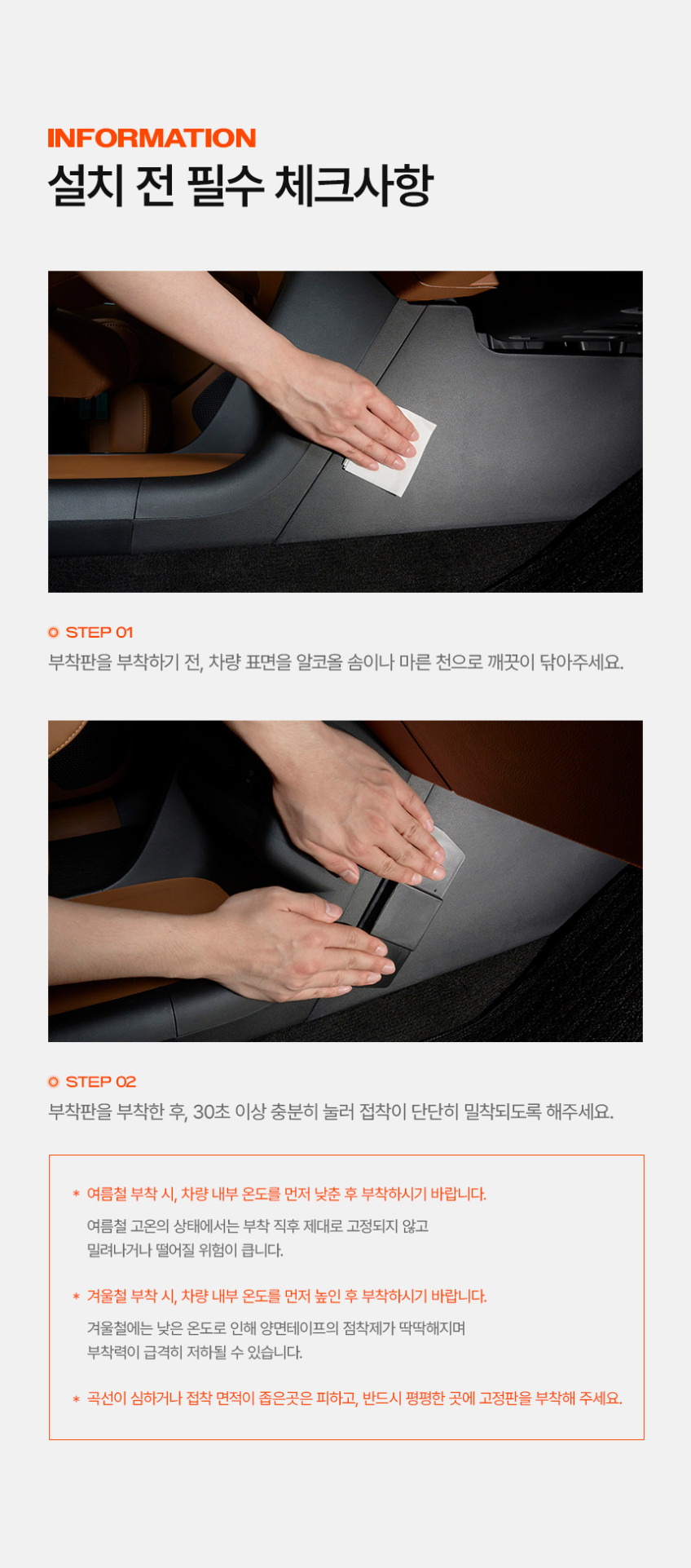 INFORMATION
설치 전 필수 체크사항

STEP 01
부착판을 부착하기 전, 차량 표면을 알코올 솜이나 마른 천으로 깨끗이 닦아주세요.

STEP 02
부착판을 부착한 후, 30초 이상 충분히 눌러 접착이 단단히 밀착되도록 해주세요.

* 여름철 부착 시, 차량 내부 온도를 먼저 낮춘 후 부착하시기 바랍니다.
여름철 고온의 상태에서는 부착 직후 제대로 고정되지 않고 밀려나거나 떨어질 위험이 큽니다.

* 겨울철 부착 시, 차량 내부 온도를 먼저 높인 후 부착하시기 바랍니다.
겨울철에는 낮은 온도로 인해 양면테이프의 점착제가 딱딱해지며 부착력이 급격히 저하될 수 있습니다.

* 곡선이 심하거나 접착 면적이 좁은곳은 피하고, 반드시 평평한 곳에 고정판을 부착해 주세요.