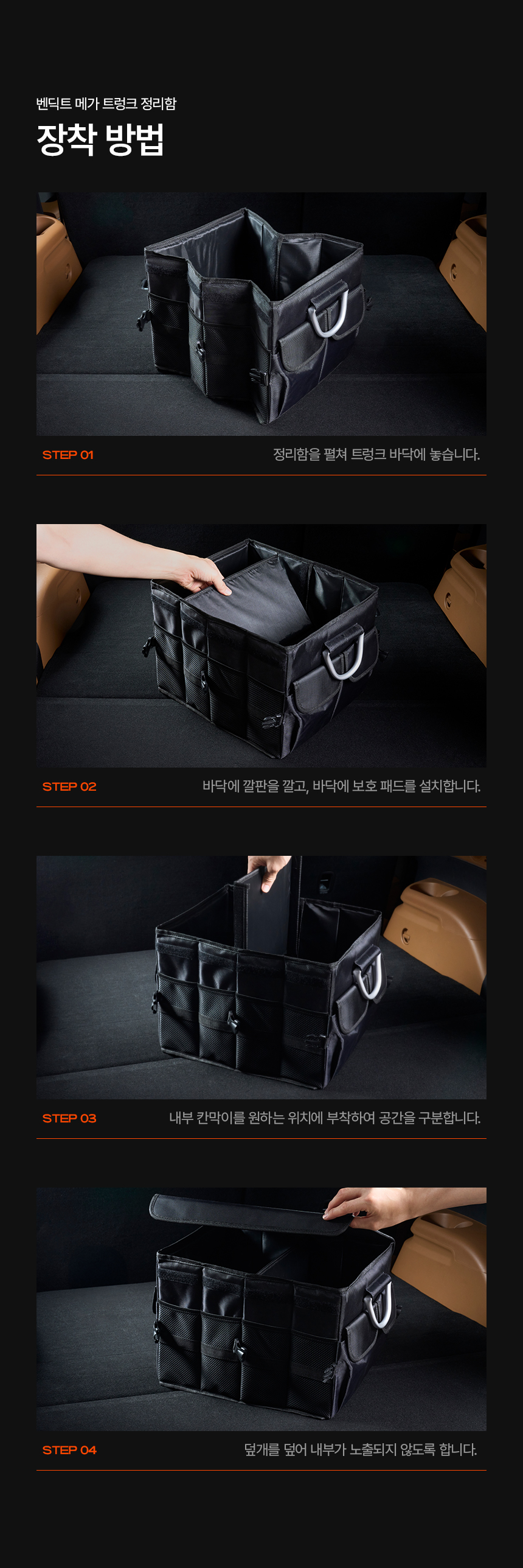 벤딕트 메가 트렁크 정리함

장착 방법

STEP 01

정리함을 펼쳐 트렁크 바닥에 놓습니다.

STEP 02

바닥에 깔판을 깔고, 바닥에 보호 패드를 설치합니다.

STEP 03

내부 칸막이를 원하는 위치에 부착하여 공간을 구분합니다.

STEP 04

덮개를 덮어 내부가 노출되지 않도록 합니다.