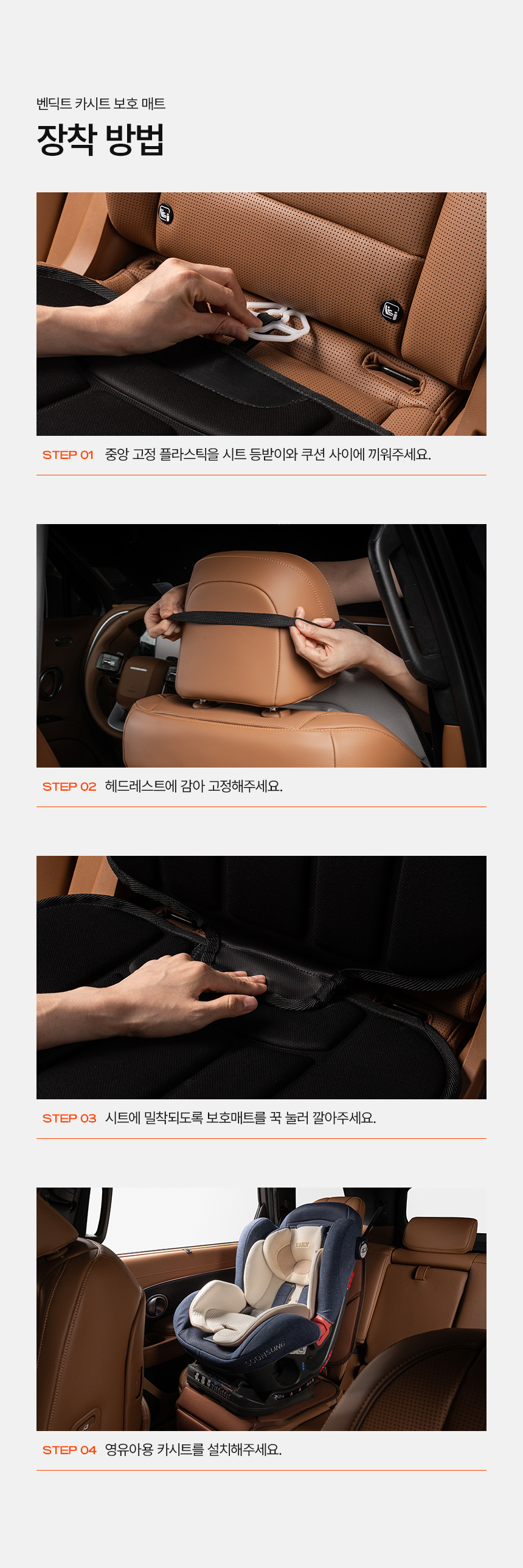 벤딕트 카시트 보호 매트

장착 방법

STEP 01 중앙 고정 플라스틱을 시트 등받이와 쿠션 사이에 끼워주세요.

STEP 02 헤드레스트에 감아 고정해주세요.

STEP 03 시트에 밀착되도록 보호매트를 꾹 눌러 깔아주세요.

STEP 04 영유아용 카시트를 설치해주세요.