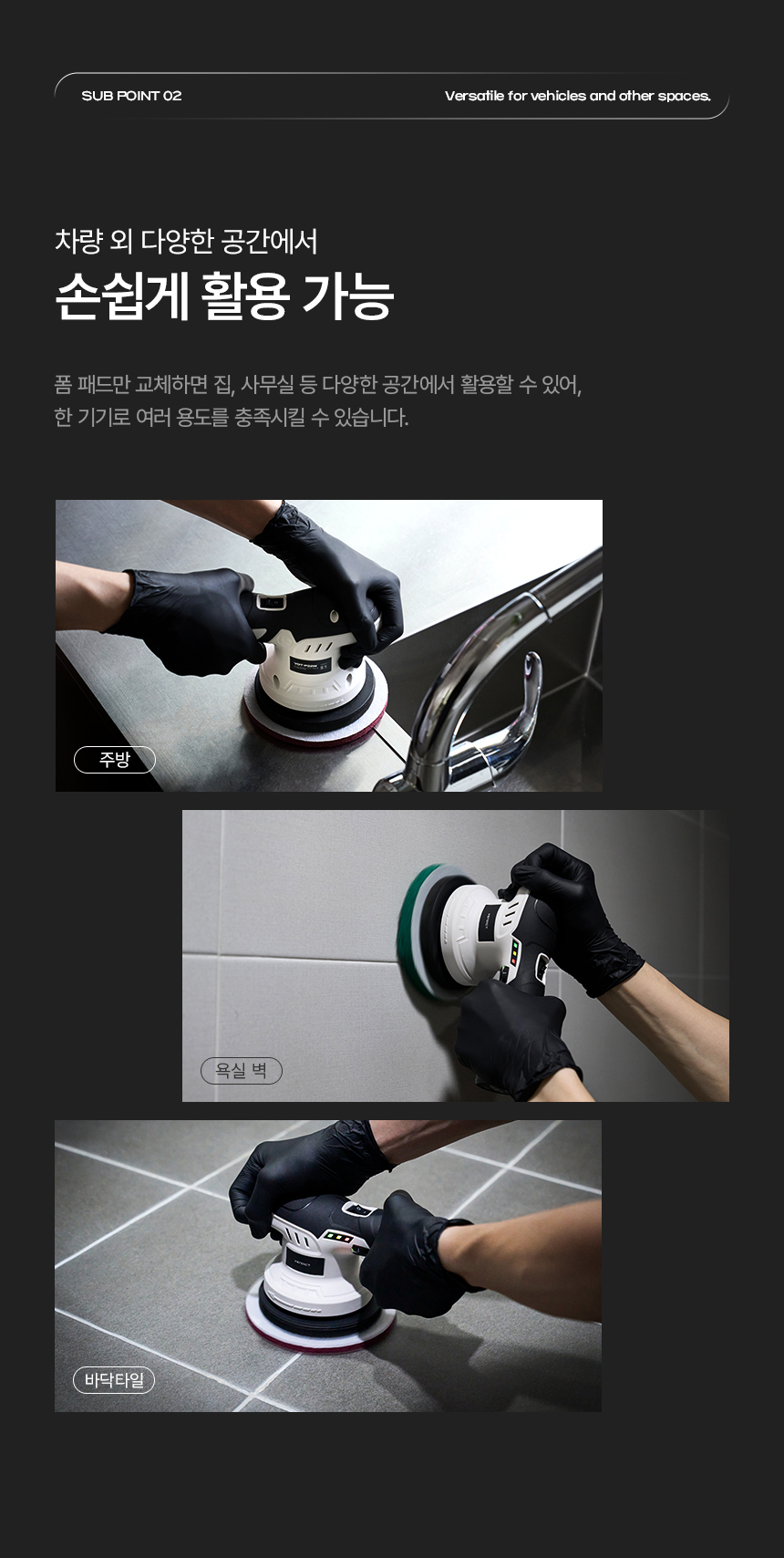 SUB POINT 02

Versatile for vehicles and other spaces.

차량 외 다양한 공간에서

손쉽게 활용 가능

폼 패드만 교체하면 집, 사무실 등 다양한 공간에서 활용할 수 있어, 한 기기로 여러 용도를 충족시킬 수 있습니다.

주방

욕실 벽

바닥타일