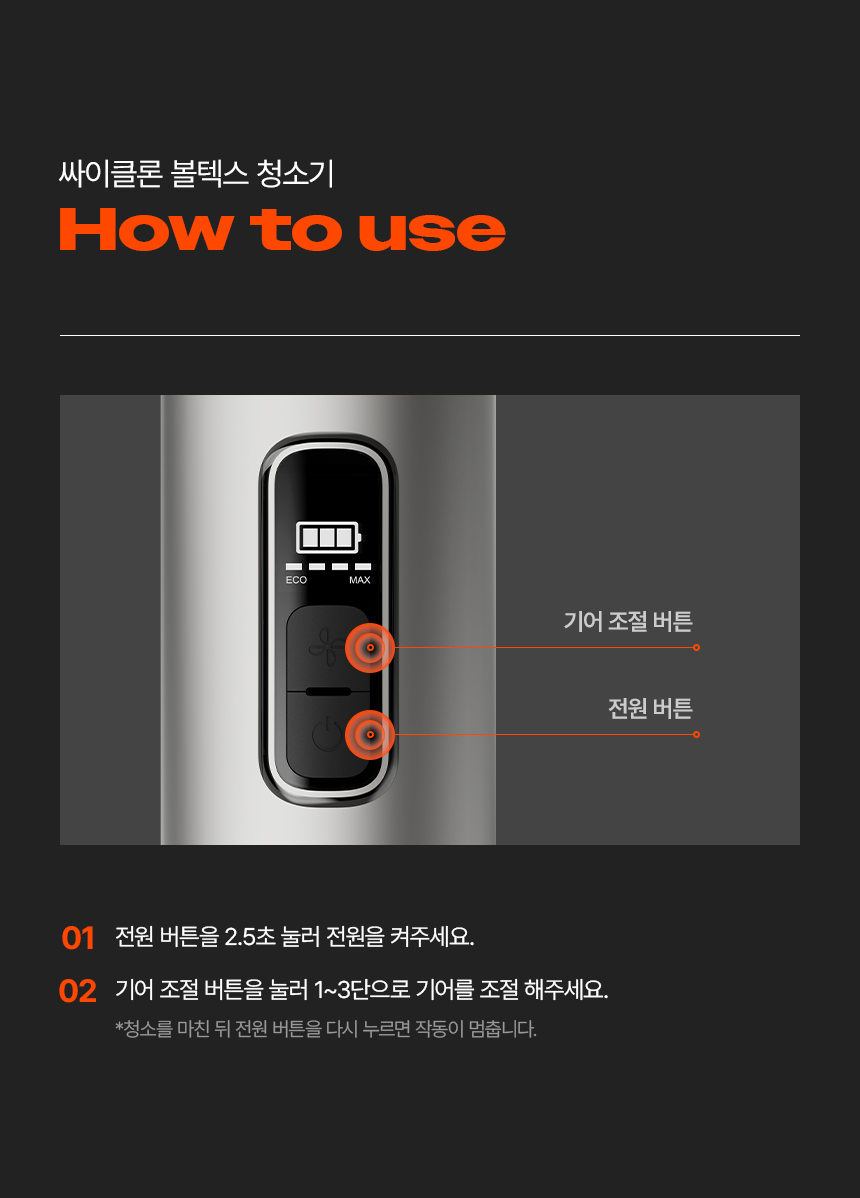 싸이클론 볼텍스 청소기

How to use

ECO MAX

기어 조절 버튼

전원 버튼

01 전원 버튼을 2.5초 눌러 전원을 켜주세요.

02 기어 조절 버튼을 눌러 1~3단으로 기어를 조절 해주세요.

*청소를 마친 뒤 전원 버튼을 다시 누르면 작동이 멈춥니다.